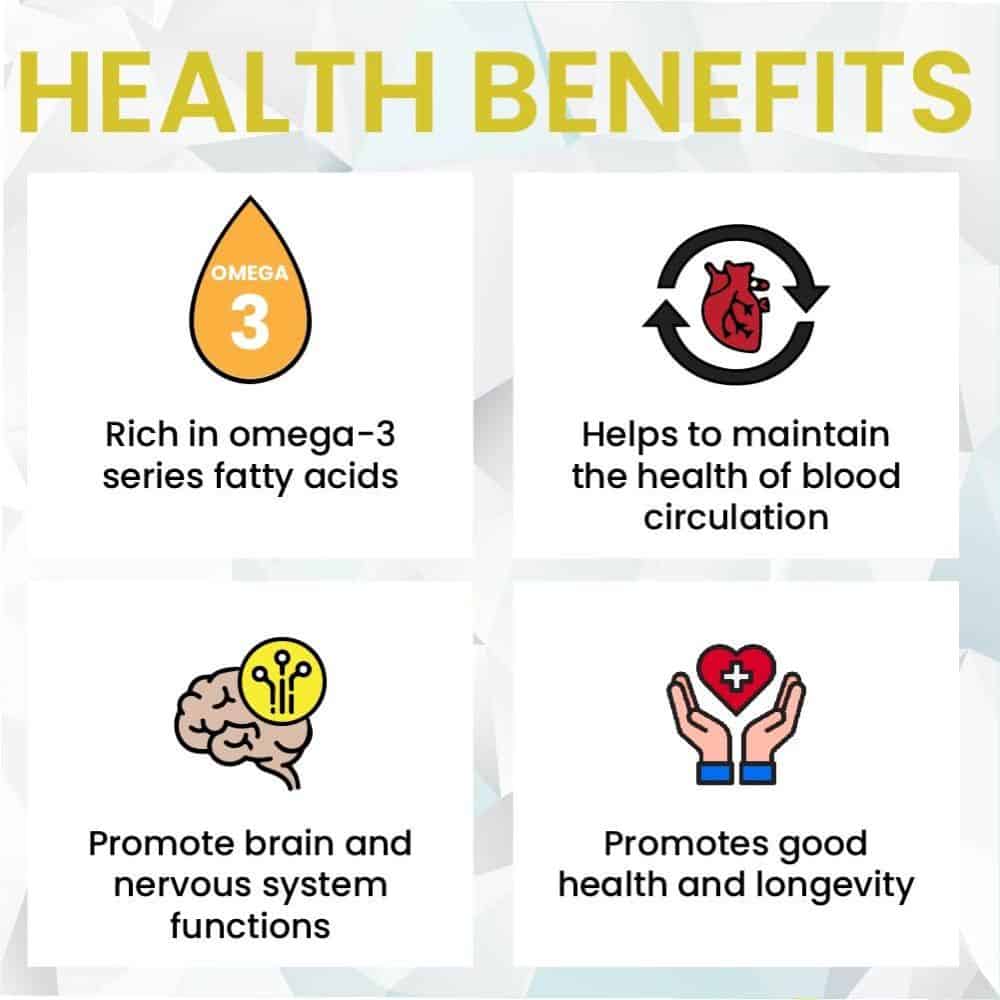 HEALTH BENEFITS

OMEGA
3

Rich in omega-3 series fatty acids

Helps to maintain the health of blood circulation

Promote brain and nervous system functions

Promotes good health and longevity